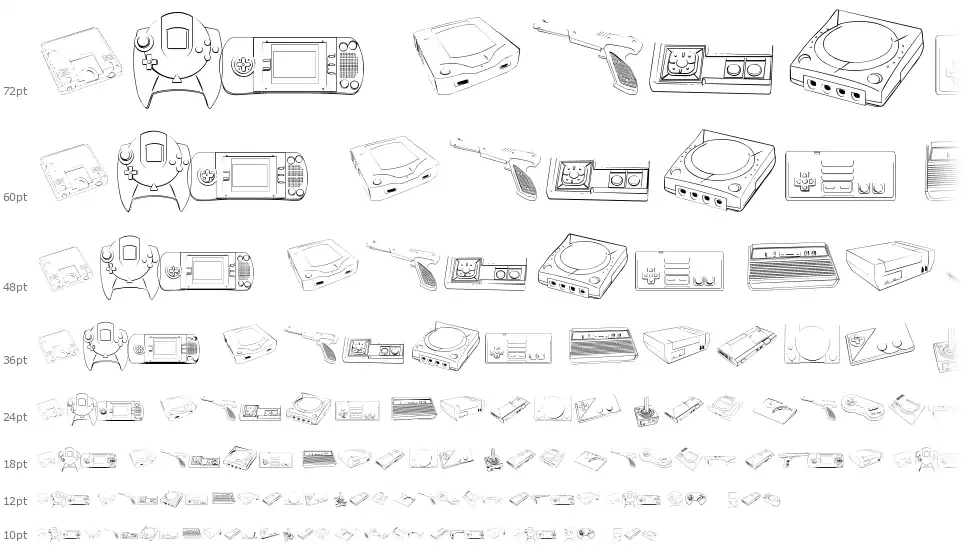 72pt

60pt

48pt

36pt

24pt

18pt

12pt

10pt