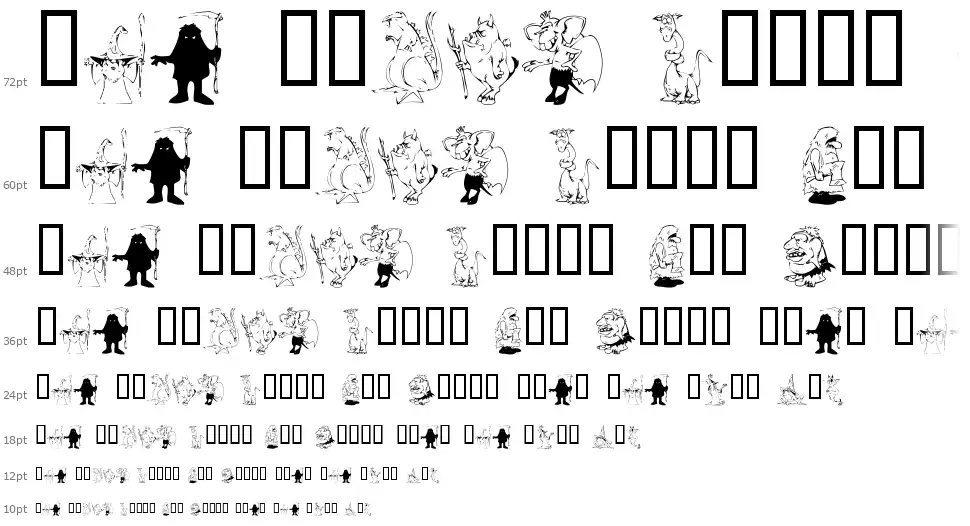 72pt

60pt

48pt

36pt

24pt

18pt

12pt

10pt