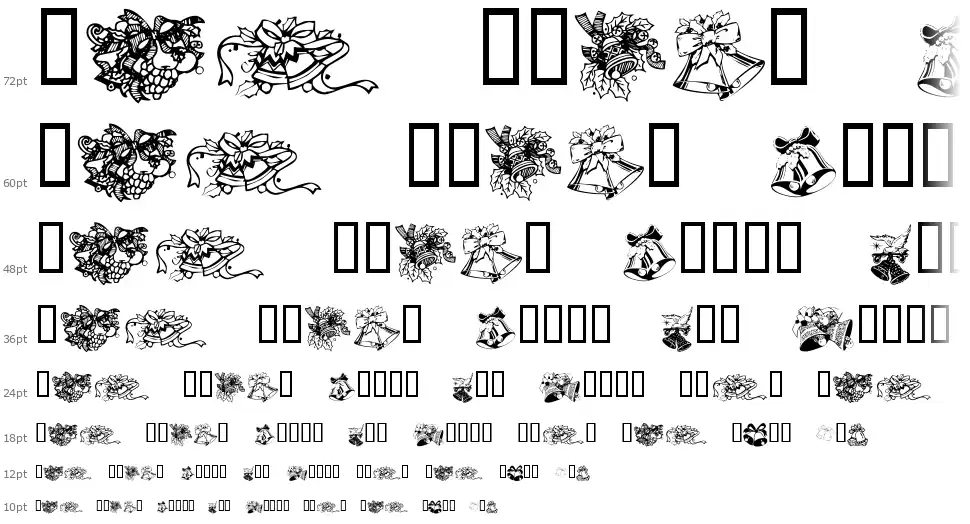 72pt

60pt

48pt

36pt

24pt

18pt

12pt

10pt